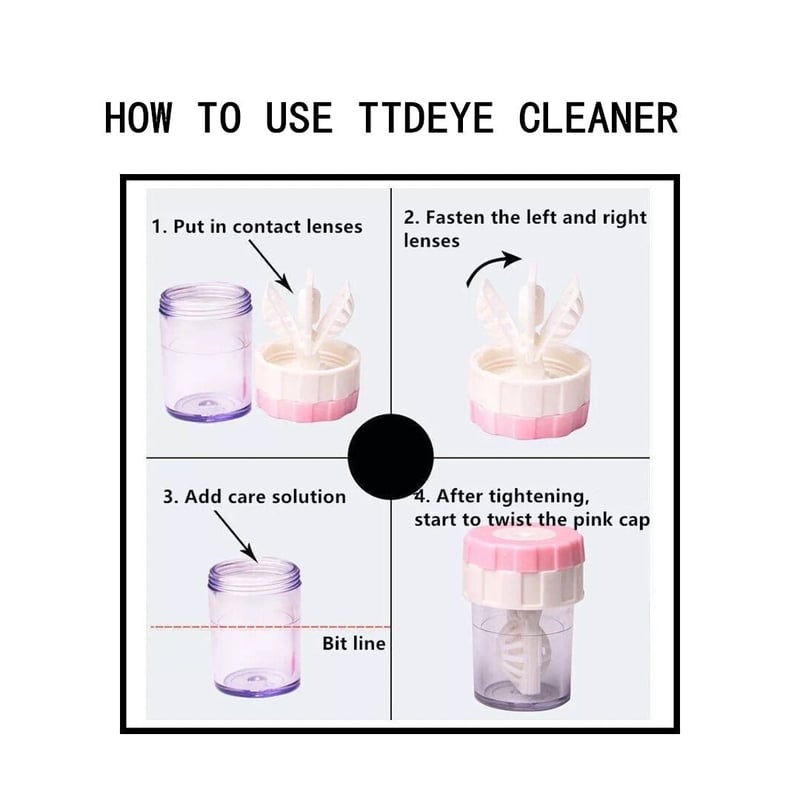 HOW TO USE TTDEYE CLEANER

1. Put in contact lenses

2. Fasten the left and right lenses

3. Add care solution

Bit line

4. After tightening, start to twist the pink cap